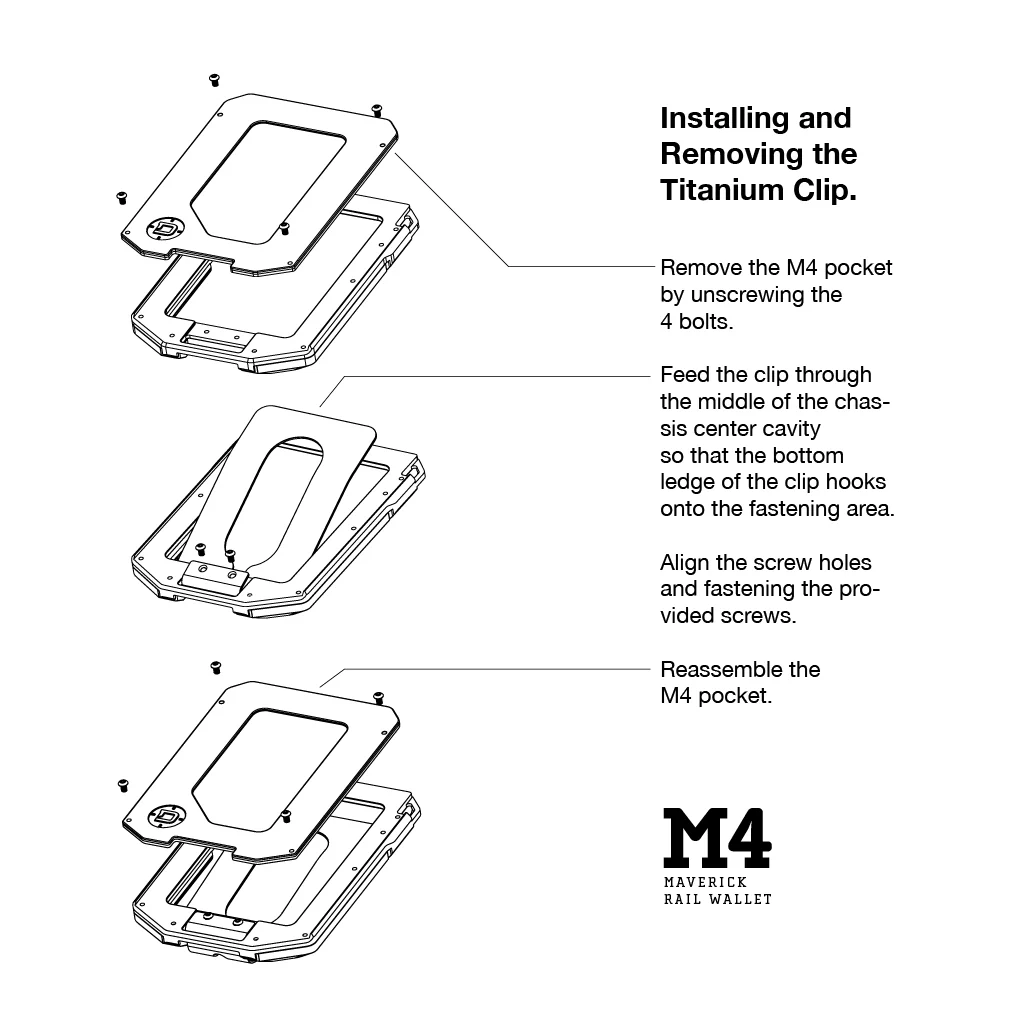 Installing and Removing the Titanium Clip.

Remove the M4 pocket by unscrewing the 4 bolts.

Feed the clip through the middle of the chassis center cavity so that the bottom ledge of the clip hooks onto the fastening area.

Align the screw holes and fastening the provided screws.

Reassemble the M4 pocket.

M4
MAVERICK
RAIL WALLET